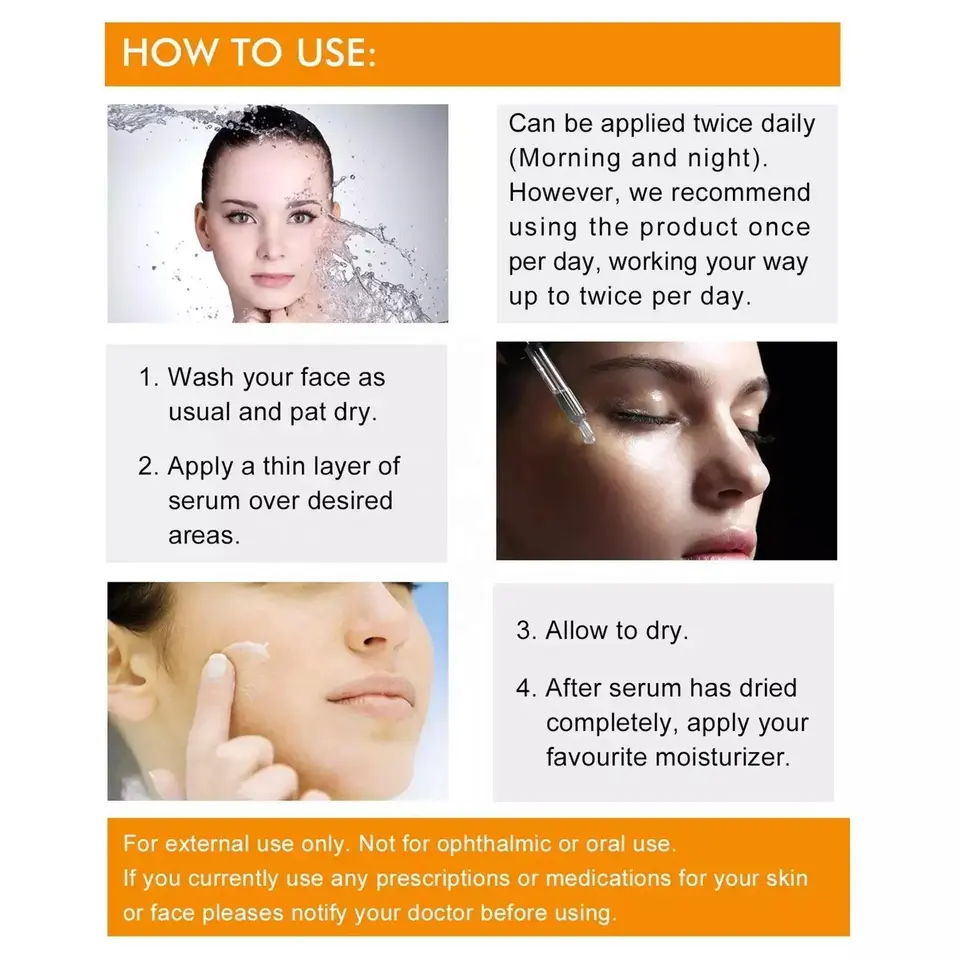 HOW TO USE:

Can be applied twice daily (Morning and night). However, we recommend using the product once per day, working your way up to twice per day.

1. Wash your face as usual and pat dry.

2. Apply a thin layer of serum over desired areas.

3. Allow to dry.

4. After serum has dried completely, apply your favourite moisturizer.

For external use only. Not for ophthalmic or oral use.
If you currently use any prescriptions or medications for your skin or face pleases notify your doctor before using.