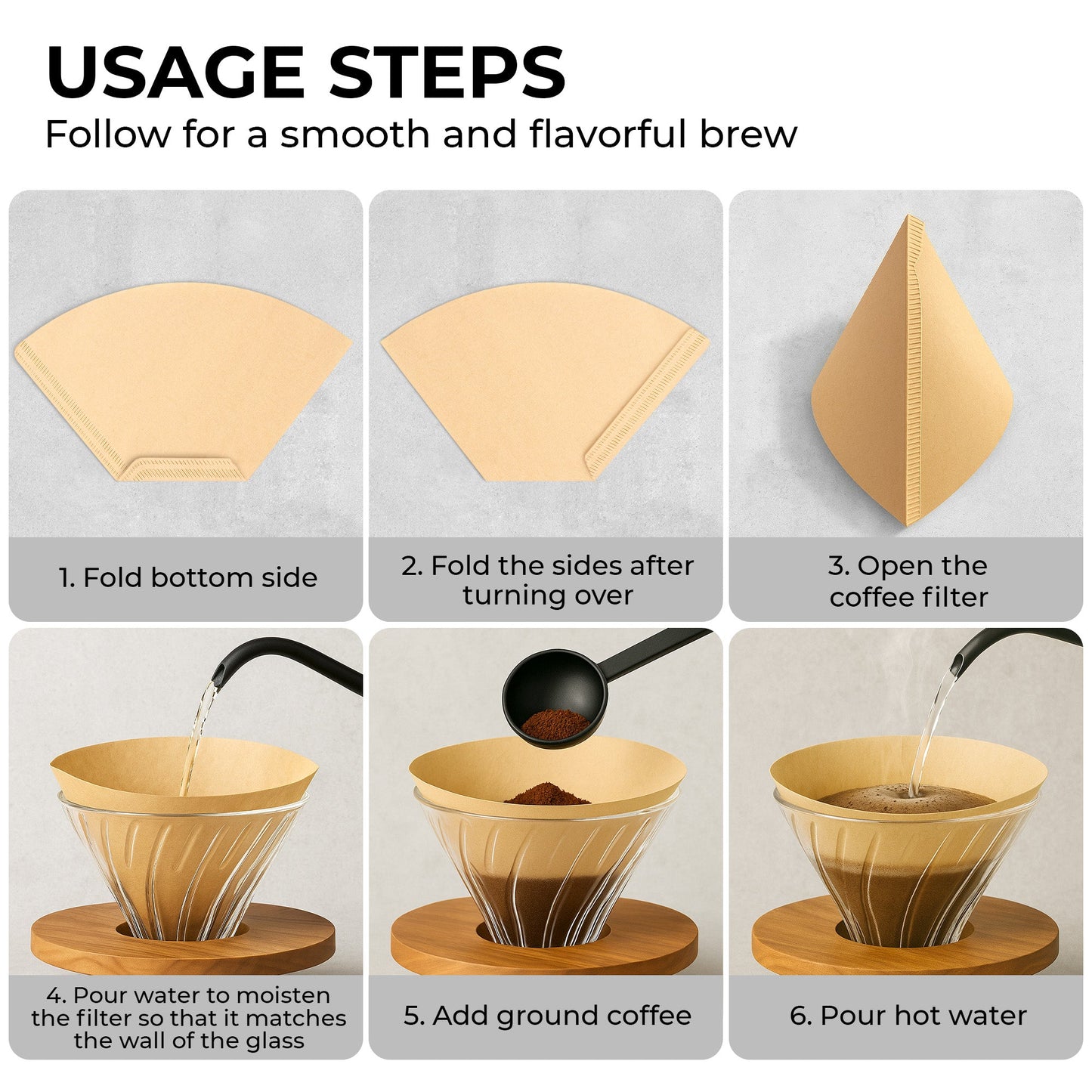 USAGE STEPS
Follow for a smooth and flavorful brew

1. Fold bottom side

2. Fold the sides after turning over

3. Open the coffee filter

4. Pour water to moisten the filter so that it matches the wall of the glass

5. Add ground coffee

6. Pour hot water